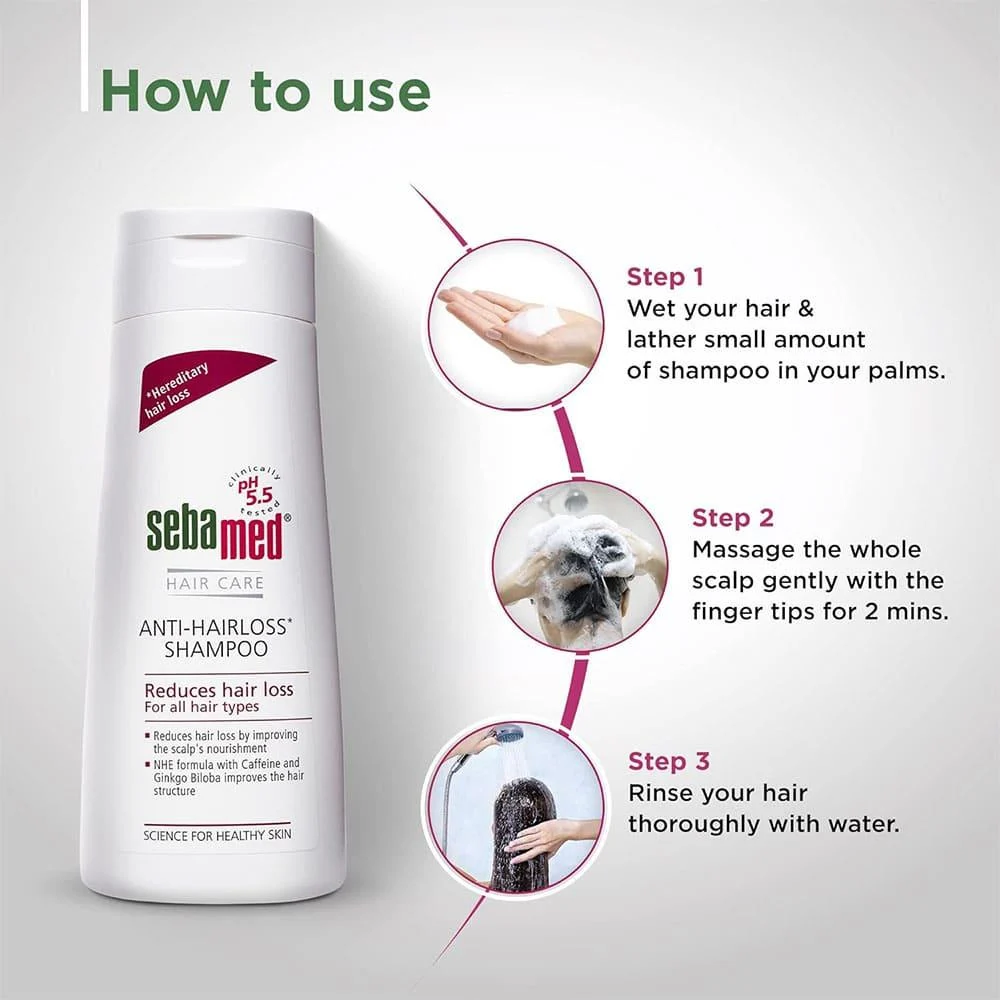 How to use

*Hereditary hair loss

clinically pH 5.5 tested

sebamed®

HAIR CARE

ANTI-HAIRLOSS* SHAMPOO

Reduces hair loss
For all hair types

▪ Reduces hair loss by improving the scalp's nourishment
▪ NHE formula with Caffeine and Ginkgo Biloba improves the hair structure

SCIENCE FOR HEALTHY SKIN

Step 1
Wet your hair & lather small amount of shampoo in your palms.

Step 2
Massage the whole scalp gently with the finger tips for 2 mins.

Step 3
Rinse your hair thoroughly with water.